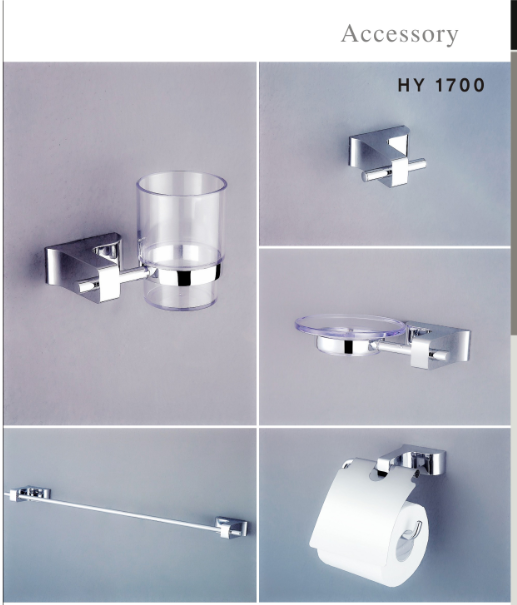 Accessory

HY 1700